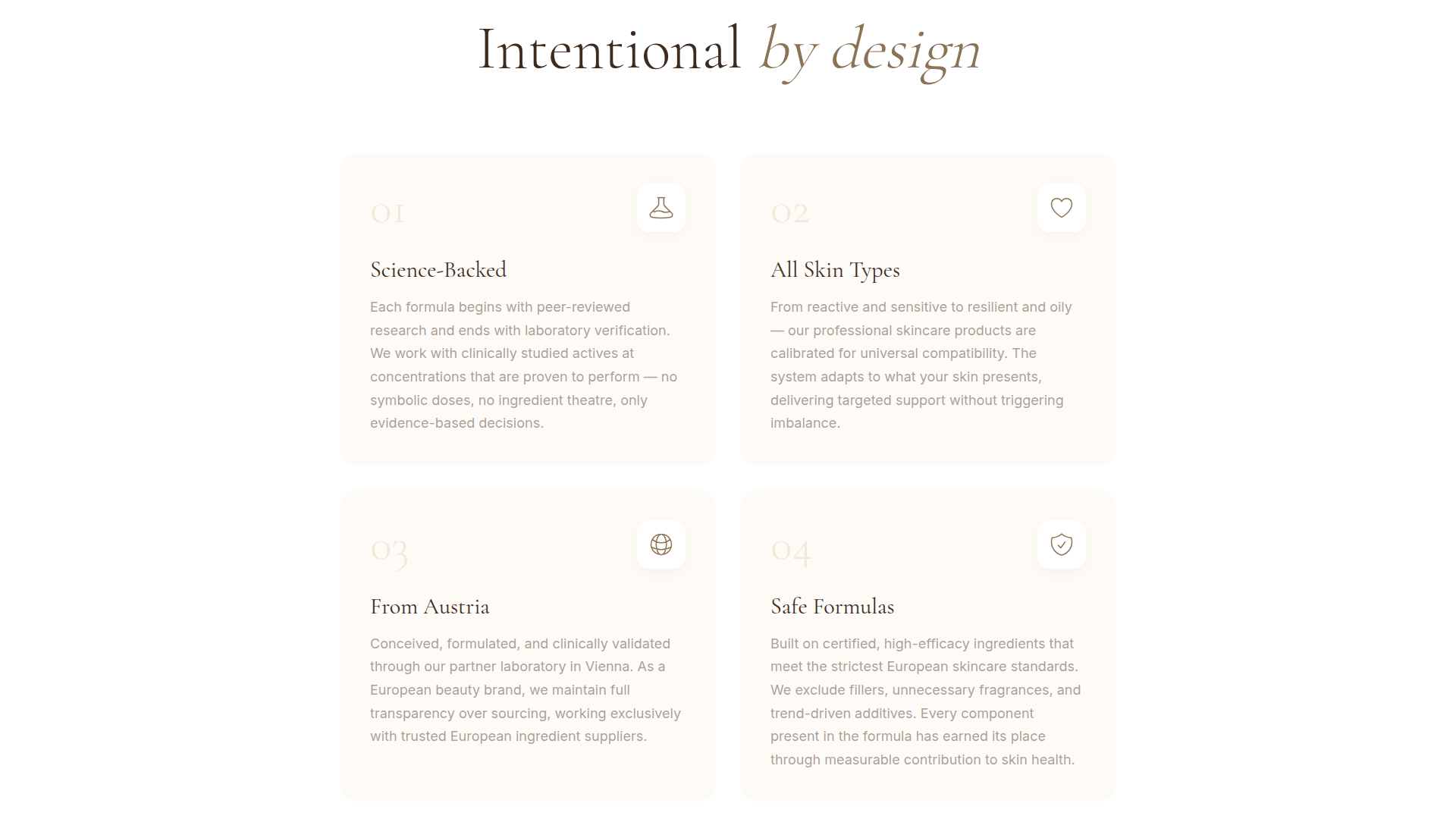 Intentional by design

01

Science-Backed

Each formula begins with peer-reviewed research and ends with laboratory verification. We work with clinically studied actives at concentrations that are proven to perform — no symbolic doses, no ingredient theatre, only evidence-based decisions.

02

All Skin Types

From reactive and sensitive to resilient and oily — our professional skincare products are calibrated for universal compatibility. The system adapts to what your skin presents, delivering targeted support without triggering imbalance.

03

From Austria

Conceived, formulated, and clinically validated through our partner laboratory in Vienna. As a European beauty brand, we maintain full transparency over sourcing, working exclusively with trusted European ingredient suppliers.

04

Safe Formulas

Built on certified, high-efficacy ingredients that meet the strictest European skincare standards. We exclude fillers, unnecessary fragrances, and trend-driven additives. Every component present in the formula has earned its place through measurable contribution to skin health.